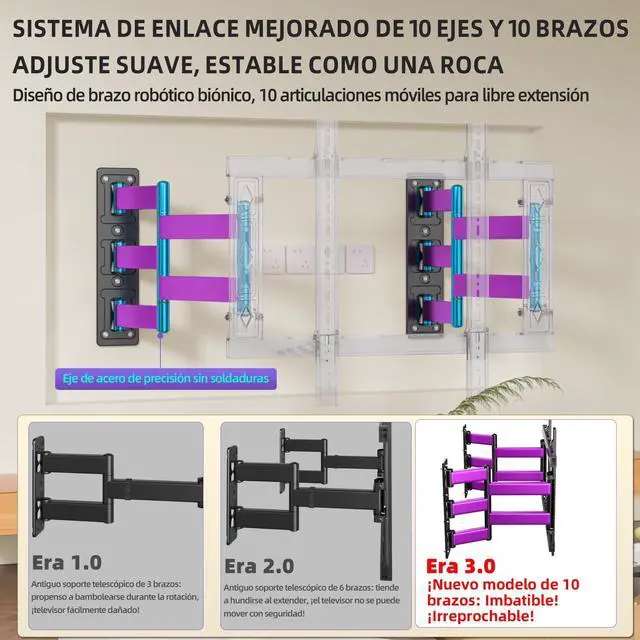 SISTEMA DE ENLACE MEJORADO DE 10 EJES Y 10 BRAZOS
ADJUSTE SUAVE, ESTABLE COMO UNA ROCA
Diseño de brazo robótico biónico, 10 articulaciones móviles para libre extensión

Eje de acero de precisión sin soldaduras

Era 1.0
Antiguo soporte telescópico de 3 brazos: propenso a bambolearse durante la rotación, ¡televisor fácilmente dañado!

Era 2.0
Antiguo soporte telescópico de 6 brazos: tiende a hundirse al extender, ¡el televisor no se puede mover con seguridad!

Era 3.0
¡Nuevo modelo de 10 brazos: Imbatible! ¡Irreprochable!