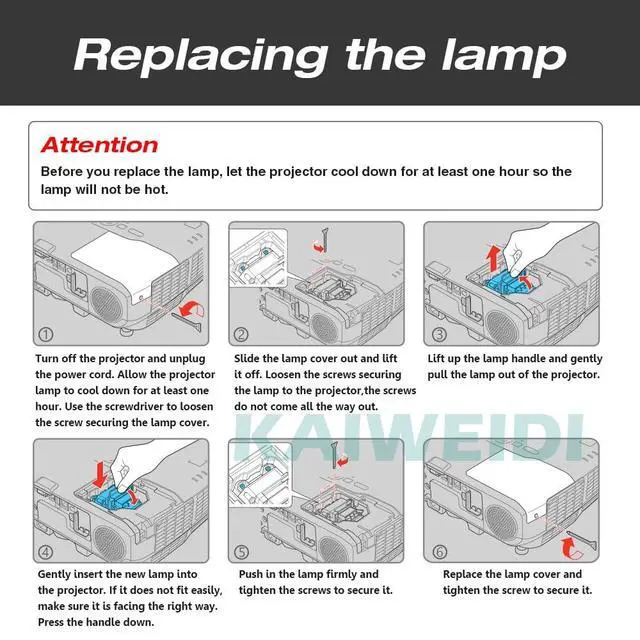 Replacing the lamp

Attention
Before you replace the lamp, let the projector cool down for at least one hour so the lamp will not be hot.

①
Turn off the projector and unplug the power cord. Allow the projector lamp to cool down for at least one hour. Use the screwdriver to loosen the screw securing the lamp cover.

②
Slide the lamp cover out and lift it off. Loosen the screws securing the lamp to the projector,the screws do not come all the way out.

③
Lift up the lamp handle and gently pull the lamp out of the projector.

KAIWEIDI

④
Gently insert the new lamp into the projector. If it does not fit easily, make sure it is facing the right way. Press the handle down.

⑤
Push in the lamp firmly and tighten the screws to secure it.

⑥
Replace the lamp cover and tighten the screw to secure it.