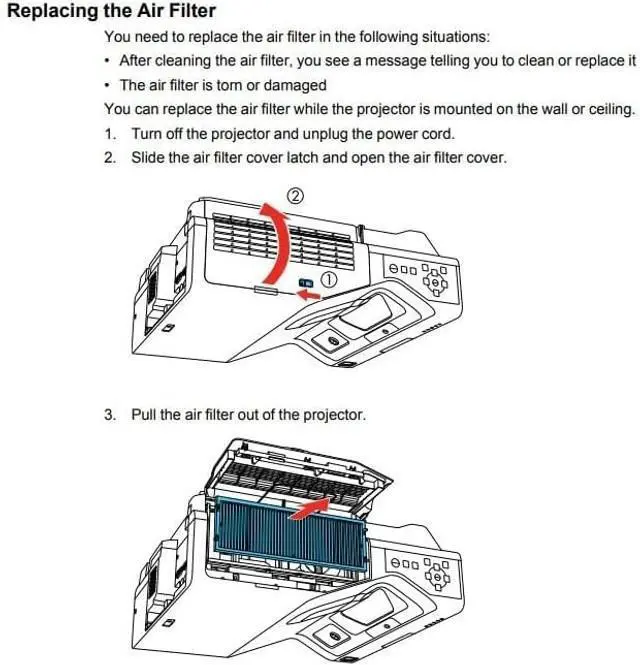 Replacing the Air Filter

You need to replace the air filter in the following situations:

• After cleaning the air filter, you see a message telling you to clean or replace it

• The air filter is torn or damaged

You can replace the air filter while the projector is mounted on the wall or ceiling.

1. Turn off the projector and unplug the power cord.

2. Slide the air filter cover latch and open the air filter cover.

②

①

3. Pull the air filter out of the projector.