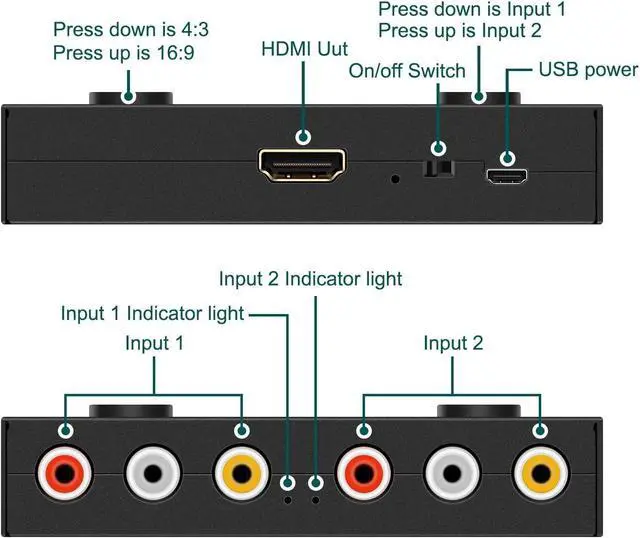 Press down is 4:3
Press up is 16:9

HDMI Uut

Press down is Input 1
Press up is Input 2

On/off Switch

USB power

Input 2 Indicator light

Input 1 Indicator light

Input 1

Input 2