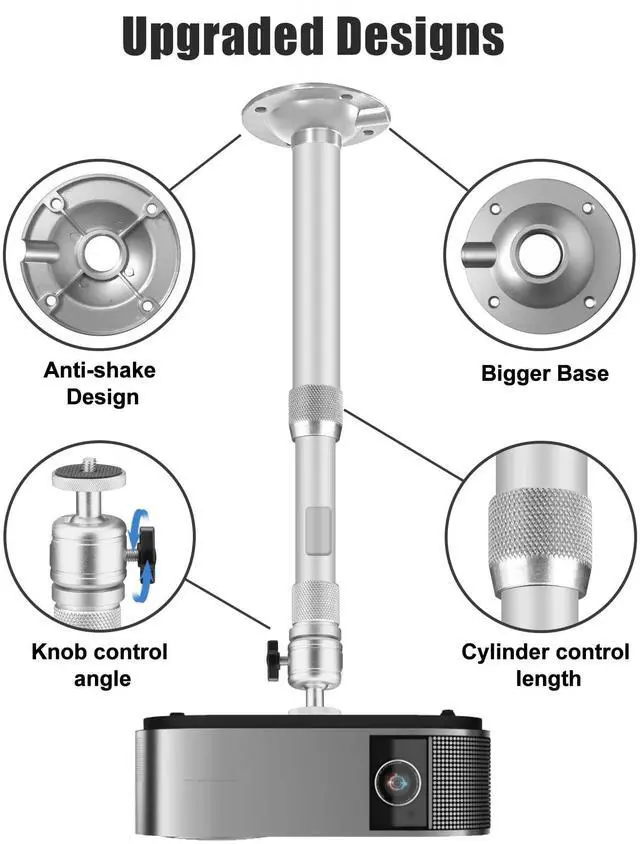 Upgraded Designs

Anti-shake Design

Bigger Base

Knob control angle

Cylinder control length