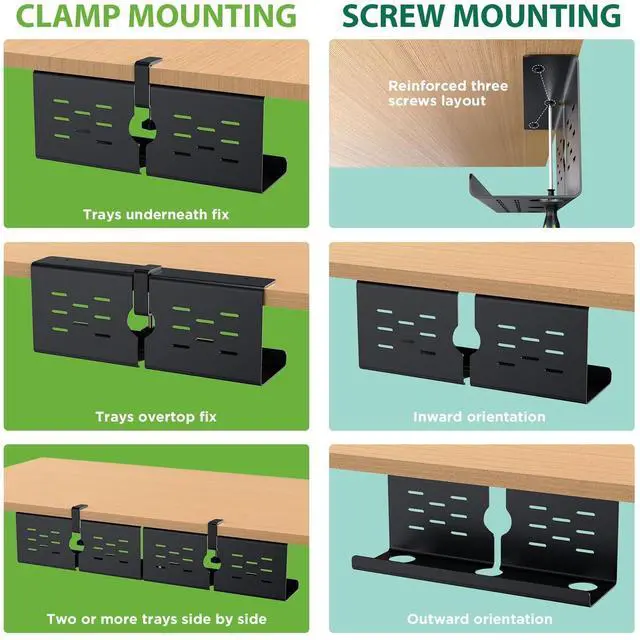 CLAMP MOUNTING

Trays underneath fix

Trays overtop fix

Two or more trays side by side

SCREW MOUNTING

Reinforced three screws layout

Inward orientation

Outward orientation