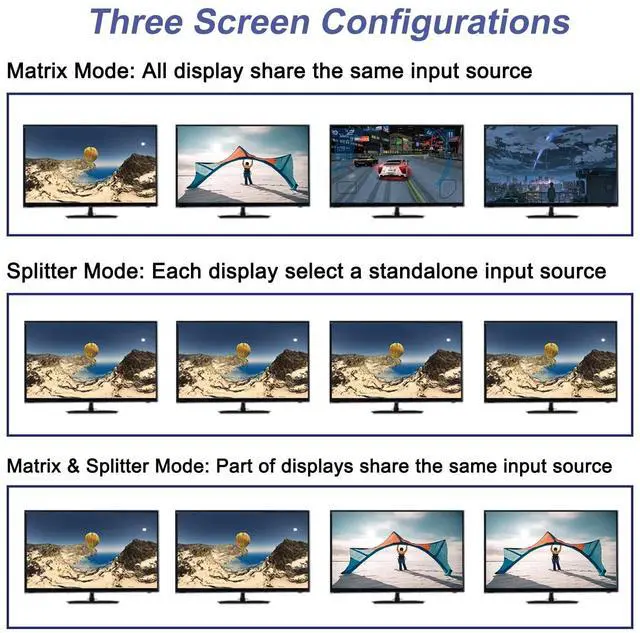 Three Screen Configurations

Matrix Mode: All display share the same input source

Splitter Mode: Each display select a standalone input source

Matrix & Splitter Mode: Part of displays share the same input source