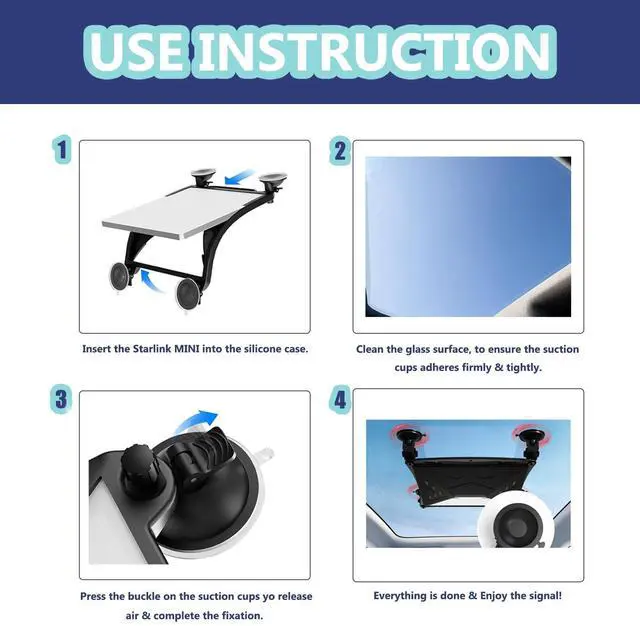 USE INSTRUCTION

1

Insert the Starlink MINI into the silicone case.

2

Clean the glass surface, to ensure the suction cups adheres firmly & tightly.

3

Press the buckle on the suction cups yo release air & complete the fixation.

4

Everything is done & Enjoy the signal!