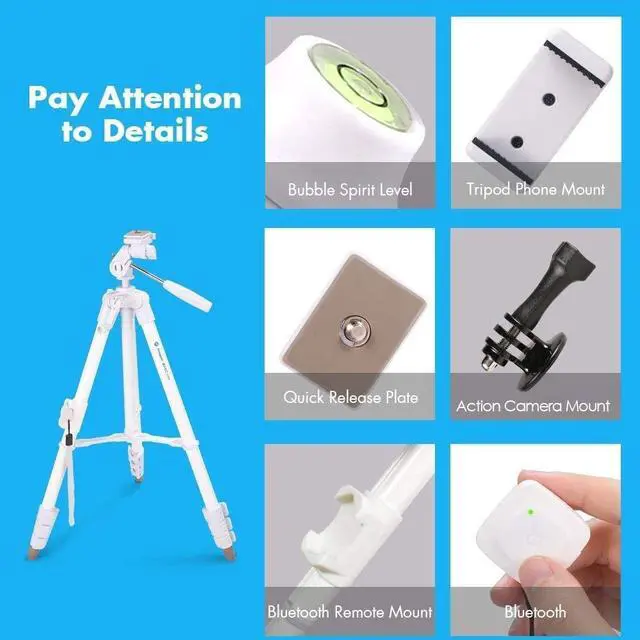 Pay Attention to Details

Bubble Spirit Level

Tripod Phone Mount

Quick Release Plate

Action Camera Mount

Bluetooth Remote Mount

Bluetooth