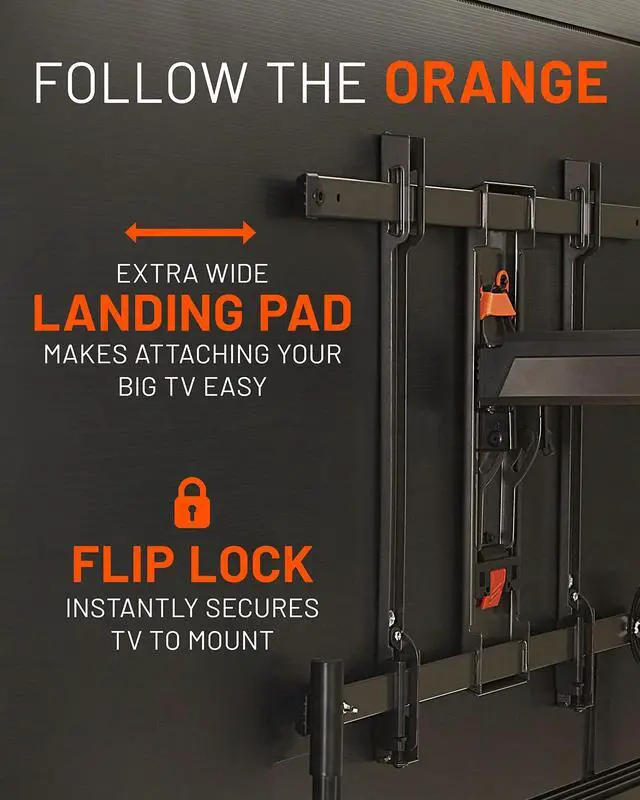 FOLLOW THE ORANGE

EXTRA WIDE
LANDING PAD
MAKES ATTACHING YOUR BIG TV EASY

FLIP LOCK
INSTANTLY SECURES TV TO MOUNT