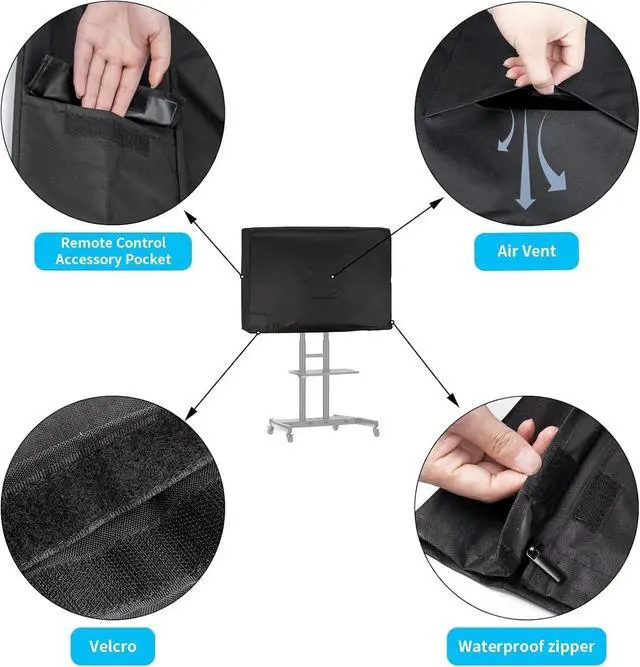 Remote Control Accessory Pocket

Air Vent

Velcro

Waterproof zipper