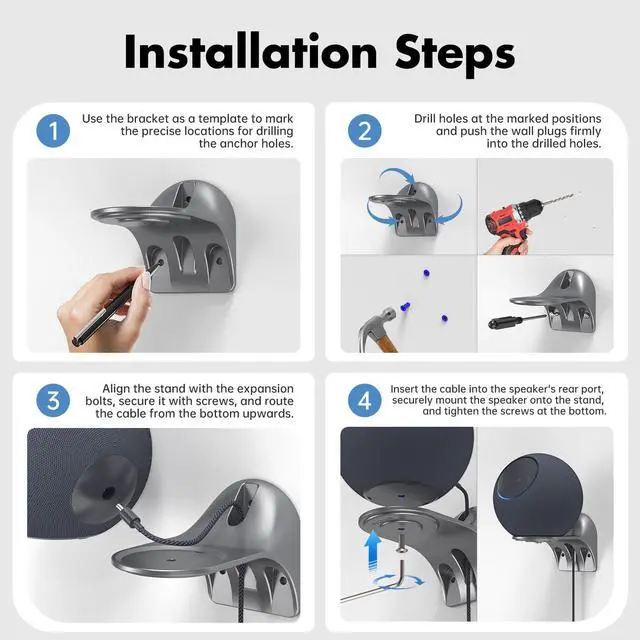 Installation Steps

1
Use the bracket as a template to mark the precise locations for drilling the anchor holes.

2
Drill holes at the marked positions and push the wall plugs firmly into the drilled holes.

3
Align the stand with the expansion bolts, secure it with screws, and route the cable from the bottom upwards.

4
Insert the cable into the speaker's rear port, securely mount the speaker onto the stand, and tighten the screws at the bottom.