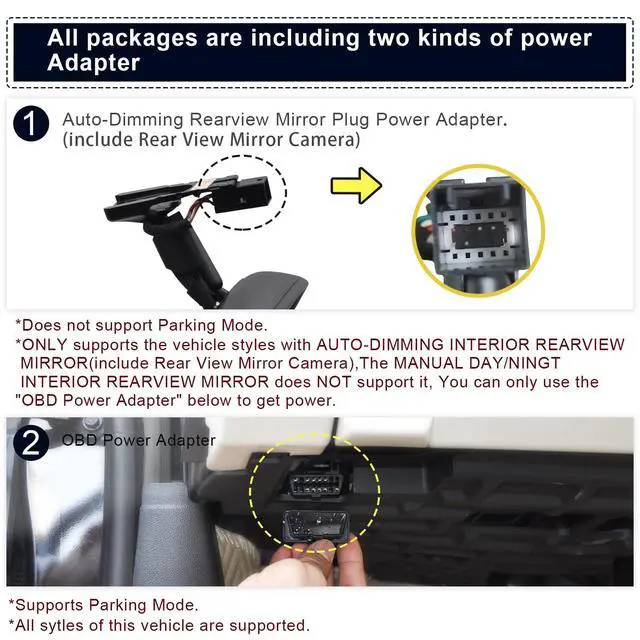 All packages are including two kinds of power Adapter

1 Auto-Dimming Rearview Mirror Plug Power Adapter. (include Rear View Mirror Camera)

*Does not support Parking Mode.
*ONLY supports the vehicle styles with AUTO-DIMMING INTERIOR REARVIEW MIRROR(include Rear View Mirror Camera),The MANUAL DAY/NINGT INTERIOR REARVIEW MIRROR does NOT support it, You can only use the "OBD Power Adapter" below to get power.

2 OBD Power Adapter

*Supports Parking Mode.
*All sytles of this vehicle are supported.