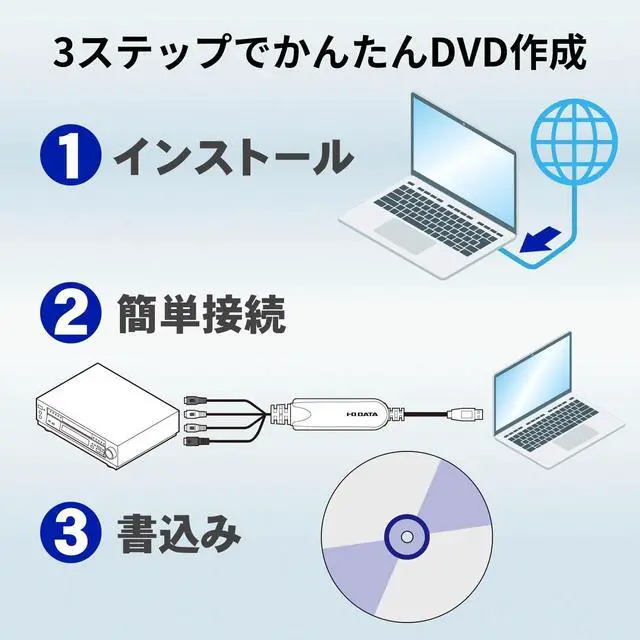 3ステップでかんたんDVD作成

1 インストール

2 簡単接続

I-O DATA

3 書込み