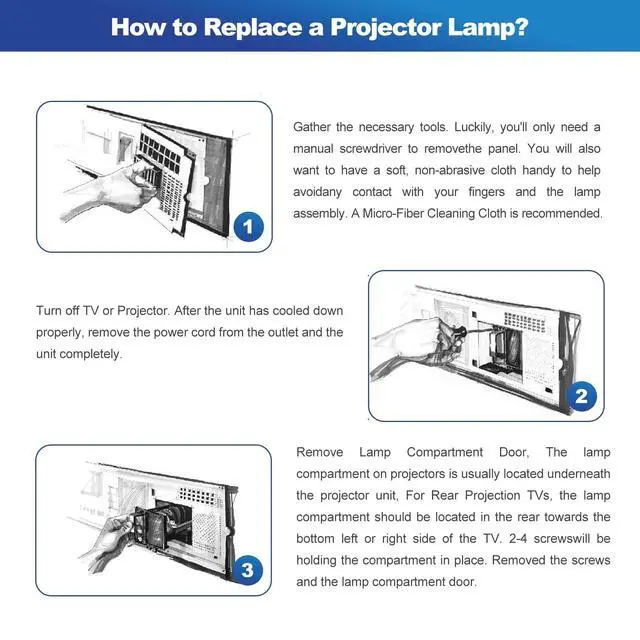 How to Replace a Projector Lamp?

1

Gather the necessary tools. Luckily, you'll only need a manual screwdriver to removethe panel. You will also want to have a soft, non-abrasive cloth handy to help avoidany contact with your fingers and the lamp assembly. A Micro-Fiber Cleaning Cloth is recommended.

Turn off TV or Projector. After the unit has cooled down properly, remove the power cord from the outlet and the unit completely.

2

3

Remove Lamp Compartment Door, The lamp compartment on projectors is usually located underneath the projector unit, For Rear Projection TVs, the lamp compartment should be located in the rear towards the bottom left or right side of the TV. 2-4 screwswill be holding the compartment in place. Removed the screws and the lamp compartment door.