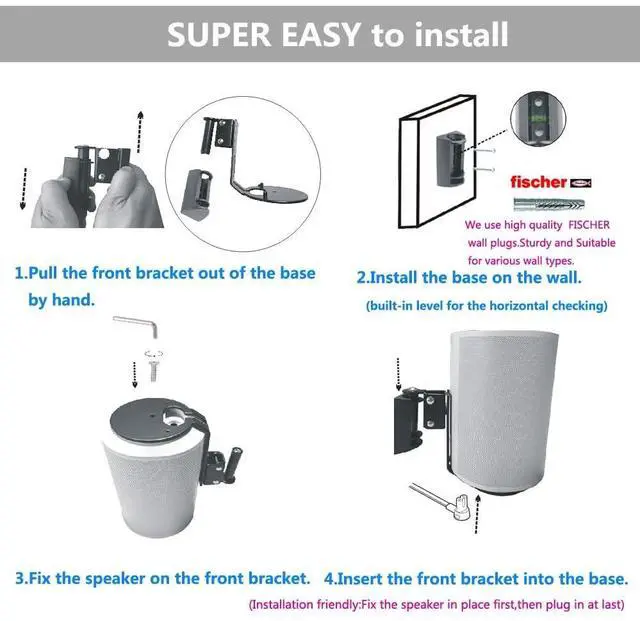 SUPER EASY to install

fischer

We use high quality FISCHER wall plugs.Sturdy and Suitable for various wall types.

1.Pull the front bracket out of the base by hand.

2.Install the base on the wall.

(built-in level for the horizontal checking)

3.Fix the speaker on the front bracket.

4.Insert the front bracket into the base.

(Installation friendly:Fix the speaker in place first,then plug in at last)