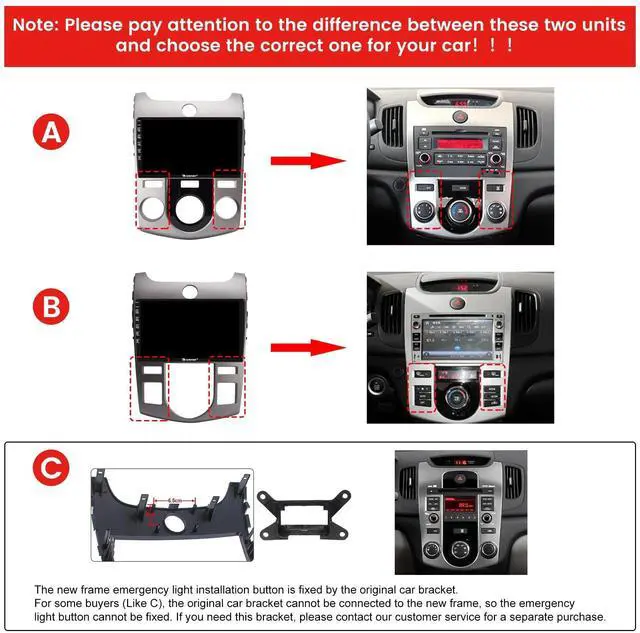 Note: Please pay attention to the difference between these two units and choose the correct one for your car！！！

A

B

C

6.5cm

The new frame emergency light installation button is fixed by the original car bracket.
For some buyers (Like C), the original car bracket cannot be connected to the new frame, so the emergency light button cannot be fixed. If you need this bracket, please contact our customer service for a separate purchase.