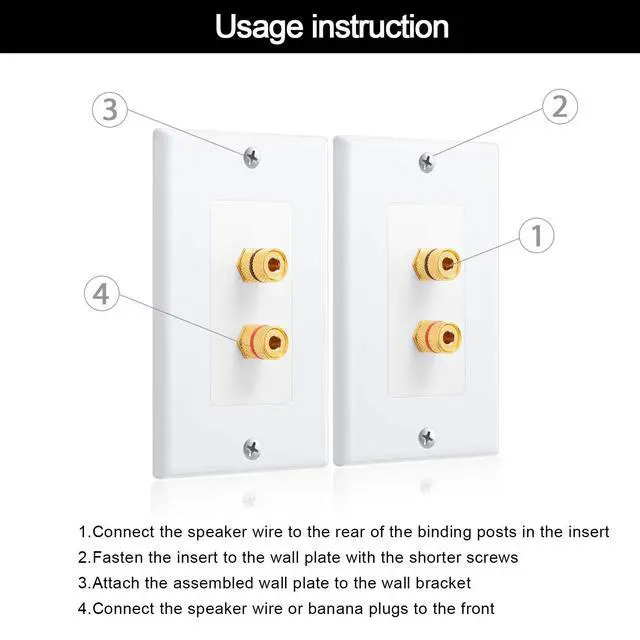 Usage instruction

3

2

1

4

1.Connect the speaker wire to the rear of the binding posts in the insert
2.Fasten the insert to the wall plate with the shorter screws
3.Attach the assembled wall plate to the wall bracket
4.Connect the speaker wire or banana plugs to the front