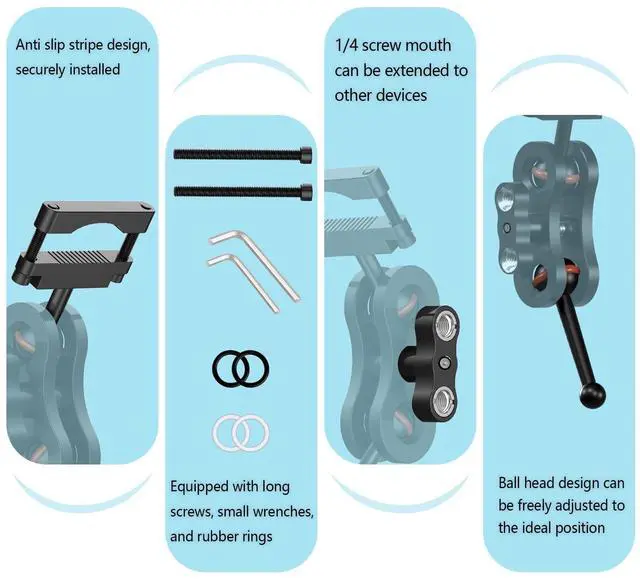 Anti slip stripe design, securely installed

Equipped with long screws, small wrenches, and rubber rings

1/4 screw mouth can be extended to other devices

Ball head design can be freely adjusted to the ideal position