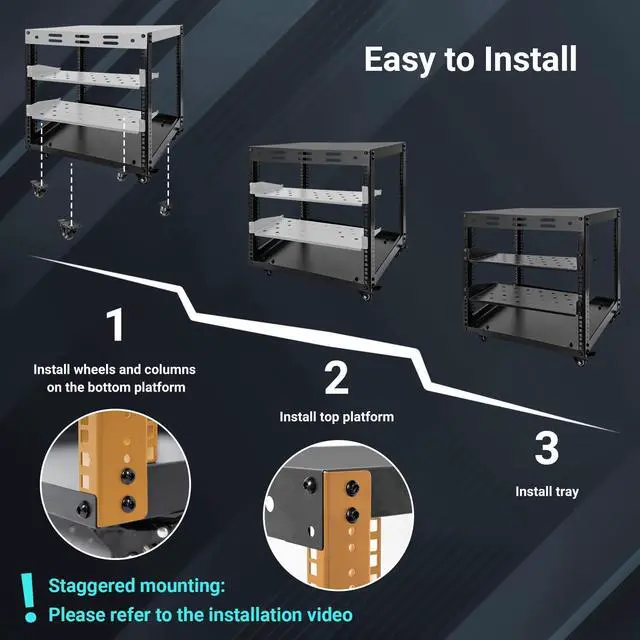 Easy to Install

1

Install wheels and columns on the bottom platform

2

Install top platform

3

Install tray

!

Staggered mounting:
Please refer to the installation video