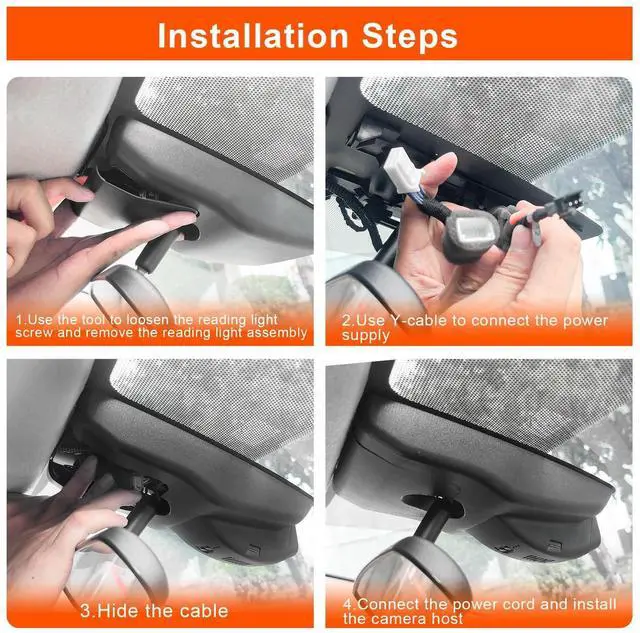 Installation Steps

1.Use the tool to loosen the reading light screw and remove the reading light assembly

2.Use Y-cable to connect the power supply

3.Hide the cable

4.Connect the power cord and install the camera host