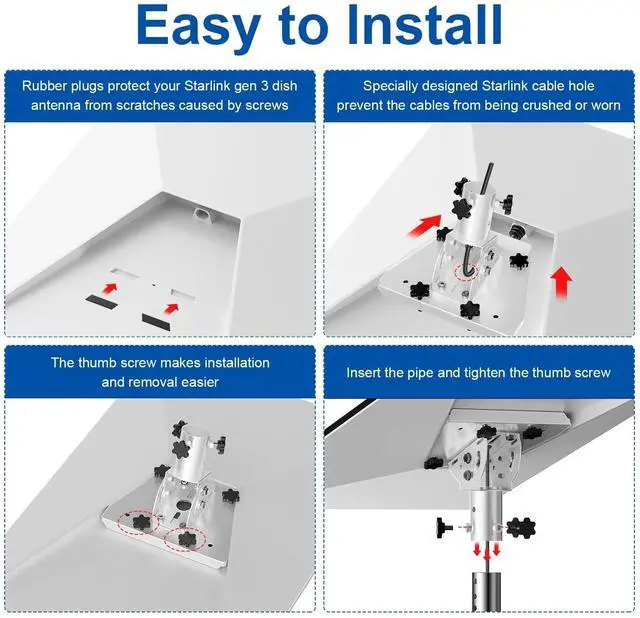 Easy to Install

Rubber plugs protect your Starlink gen 3 dish antenna from scratches caused by screws

Specially designed Starlink cable hole prevent the cables from being crushed or worn

The thumb screw makes installation and removal easier

Insert the pipe and tighten the thumb screw