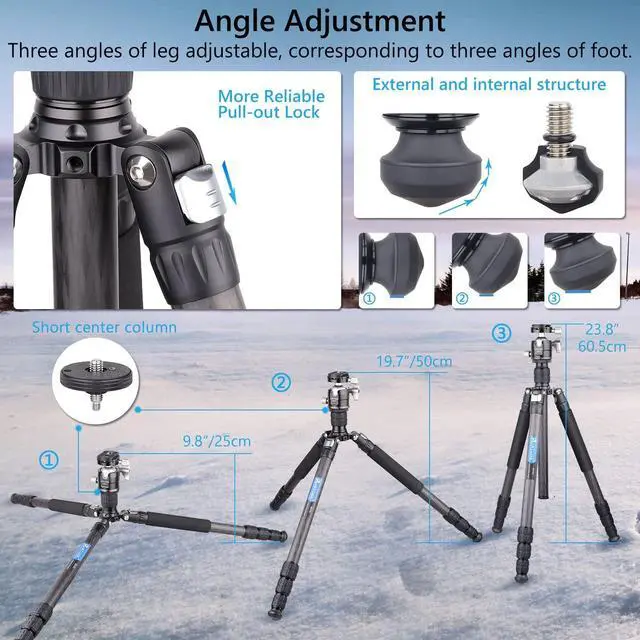 Angle Adjustment

Three angles of leg adjustable, corresponding to three angles of foot.

More Reliable Pull-out Lock

External and internal structure

①

②

③

Short center column

①

9.8"/25cm

②

19.7"/50cm

③

23.8"
60.5cm