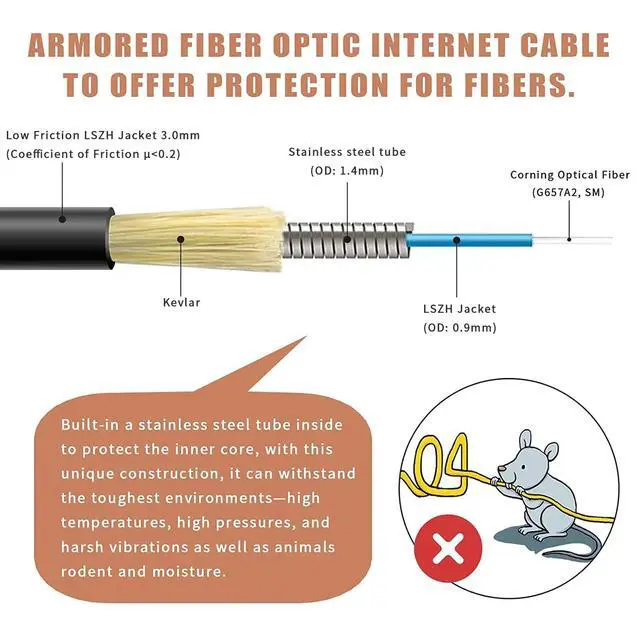 ARMORED FIBER OPTIC INTERNET CABLE TO OFFER PROTECTION FOR FIBERS.

Low Friction LSZH Jacket 3.0mm
(Coefficient of Friction μ<0.2)

Stainless steel tube
(OD: 1.4mm)

Corning Optical Fiber
(G657A2, SM)

Kevlar

LSZH Jacket
(OD: 0.9mm)

Built-in a stainless steel tube inside to protect the inner core, with this unique construction, it can withstand the toughest environments—high temperatures, high pressures, and harsh vibrations as well as animals rodent and moisture.