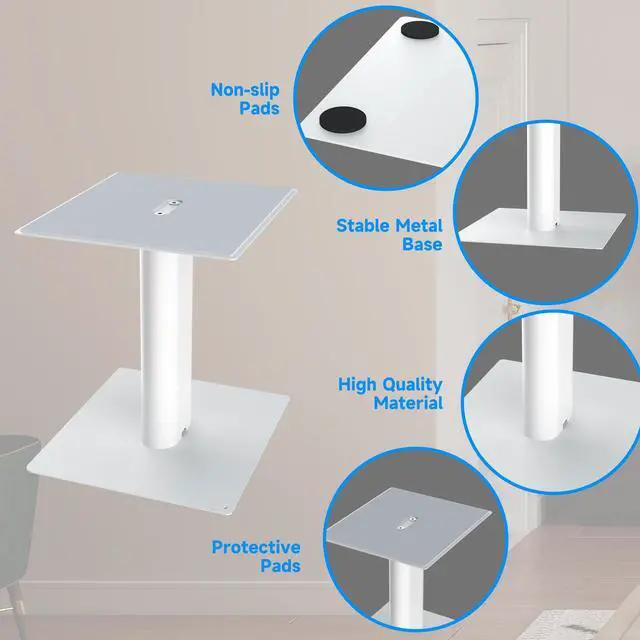 Non-slip Pads

Stable Metal Base

High Quality Material

Protective Pads