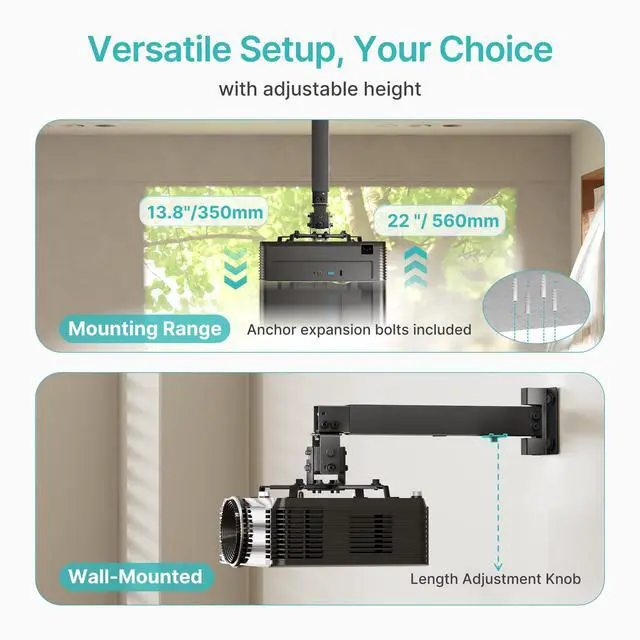 Versatile Setup, Your Choice

with adjustable height

13.8"/350mm

22 "/ 560mm

Mounting Range

Anchor expansion bolts included

Wall-Mounted

Length Adjustment Knob