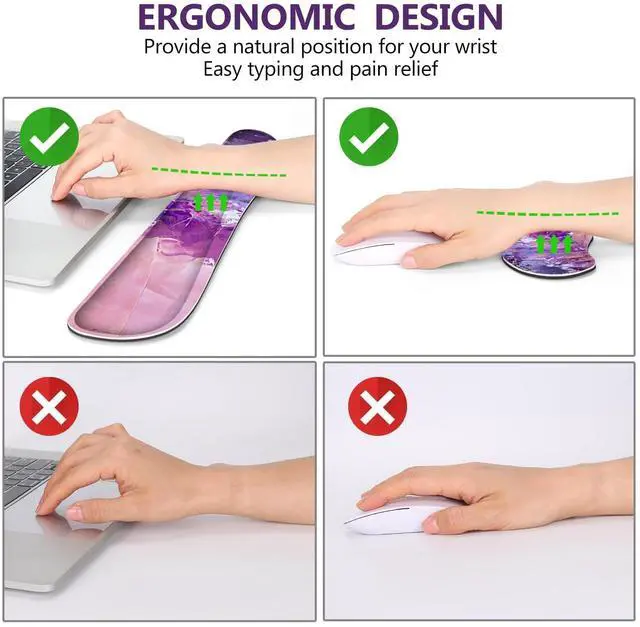 ERGONOMIC DESIGN
Provide a natural position for your wrist
Easy typing and pain relief