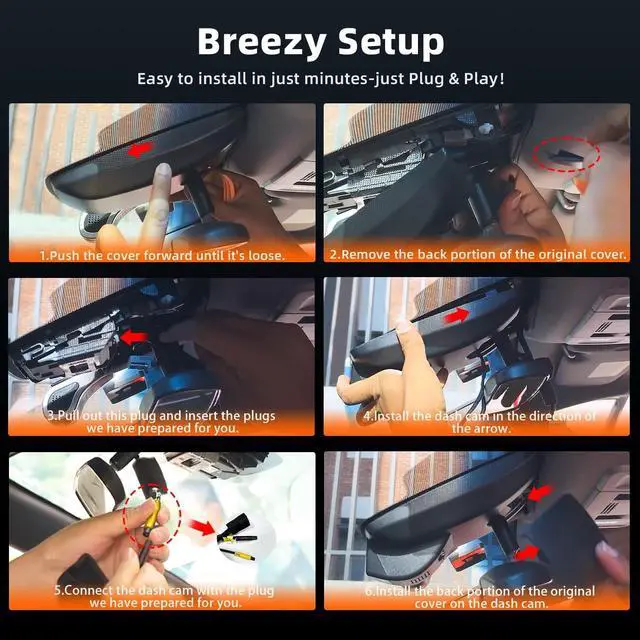 Breezy Setup

Easy to install in just minutes-just Plug & Play!

1.Push the cover forward until it's loose.

2.Remove the back portion of the original cover.

3.Pull out this plug and insert the plugs we have prepared for you.

4.Install the dash cam in the direction of the arrow.

5.Connect the dash cam with the plug we have prepared for you.

6.Install the back portion of the original cover on the dash cam.