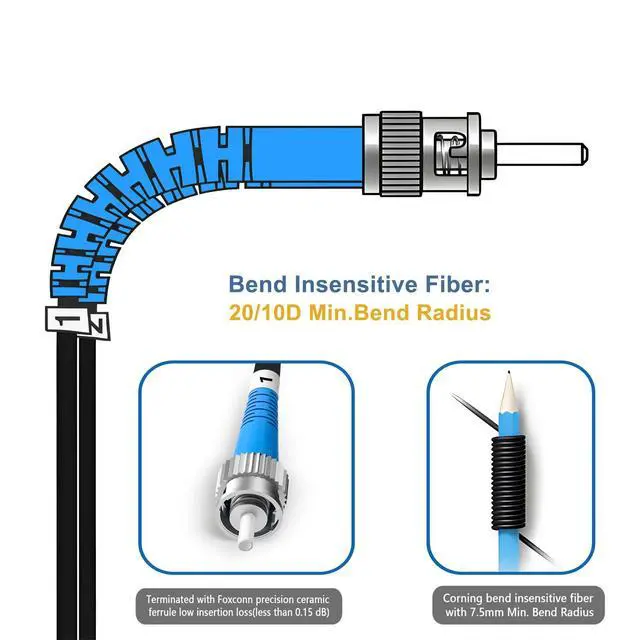 1
2

Bend Insensitive Fiber:
20/10D Min.Bend Radius

1

Terminated with Foxconn precision ceramic ferrule low insertion loss(less than 0.15 dB)

Corning bend insensitive fiber with 7.5mm Min. Bend Radius