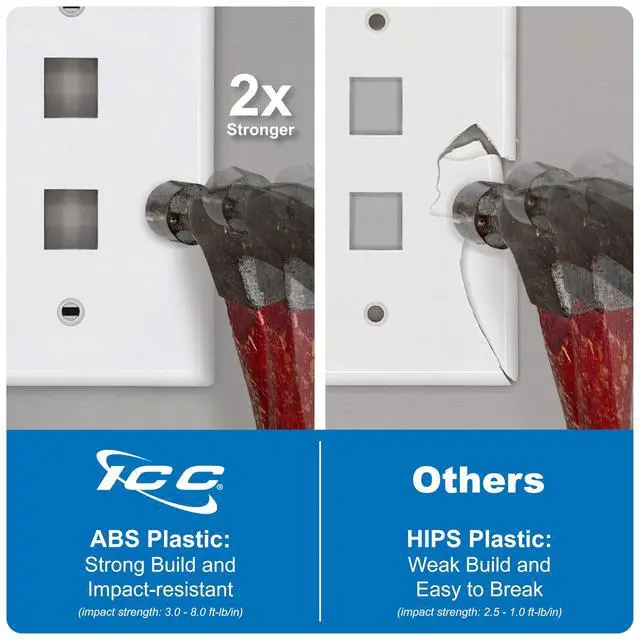 2x
Stronger

ICC

ABS Plastic:
Strong Build and Impact-resistant
(impact strength: 3.0 - 8.0 ft-lb/in)

Others

HIPS Plastic:
Weak Build and Easy to Break
(impact strength: 2.5 - 1.0 ft-lb/in)