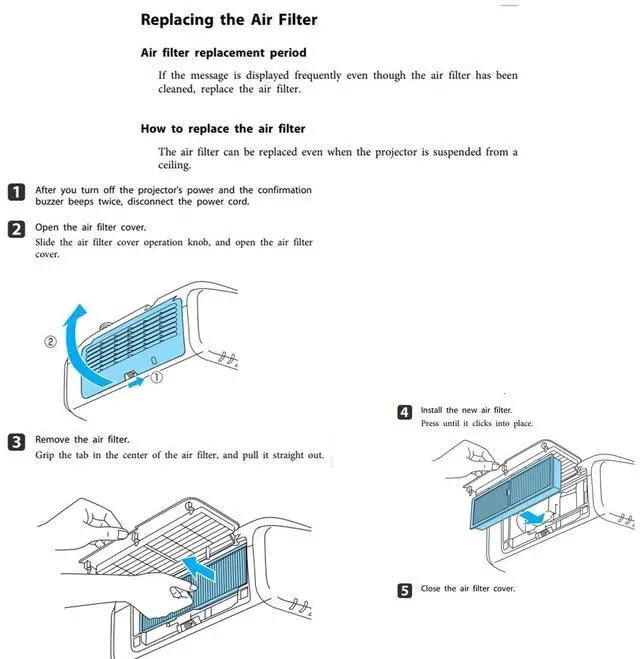 Replacing the Air Filter

Air filter replacement period

If the message is displayed frequently even though the air filter has been cleaned, replace the air filter.

How to replace the air filter

The air filter can be replaced even when the projector is suspended from a ceiling.

1 After you turn off the projector's power and the confirmation buzzer beeps twice, disconnect the power cord.

2 Open the air filter cover.
Slide the air filter cover operation knob, and open the air filter cover.

②
①

3 Remove the air filter.
Grip the tab in the center of the air filter, and pull it straight out.

4 Install the new air filter.
Press until it clicks into place.

5 Close the air filter cover.