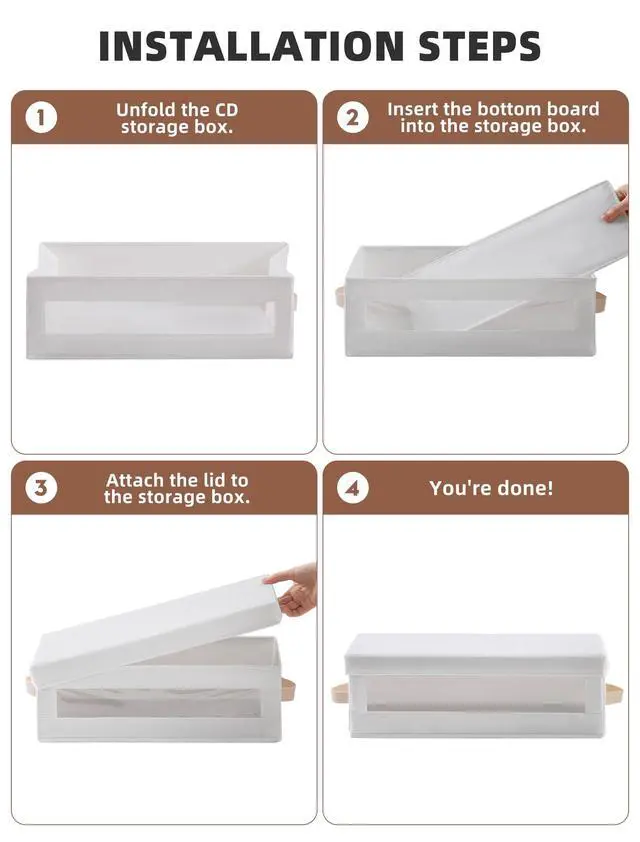 INSTALLATION STEPS

1 Unfold the CD storage box.

2 Insert the bottom board into the storage box.

3 Attach the lid to the storage box.

4 You're done!