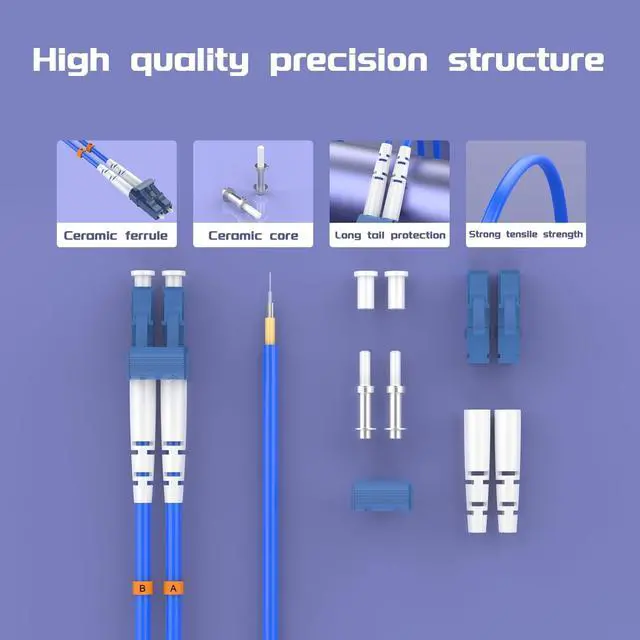 High quality precision structure

Ceramic ferrule

Ceramic core

Long tail protection

Strong tensile strength

B

A