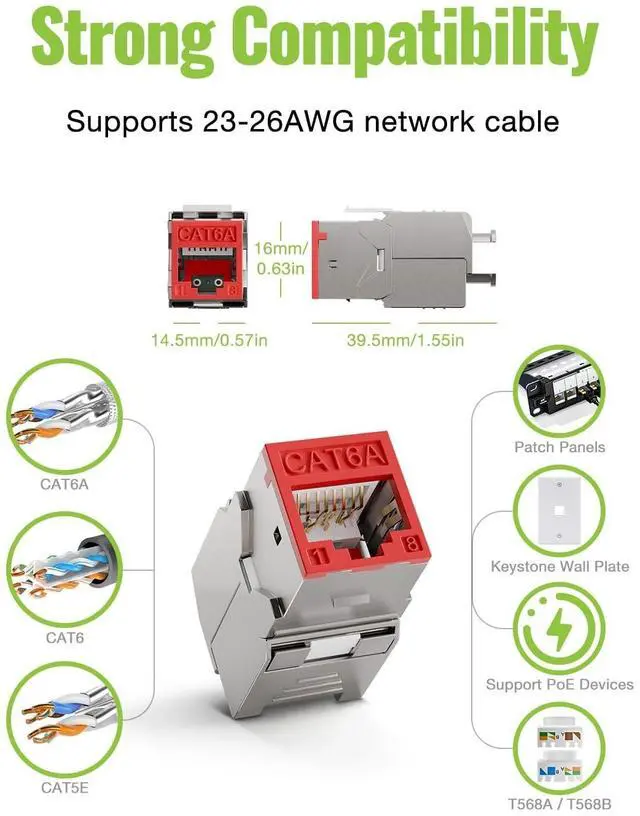 Strong Compatibility

Supports 23-26AWG network cable

CAT6A

1 8

16mm/
0.63in

14.5mm/0.57in

39.5mm/1.55in

CAT6A

CAT6

CAT5E

CAT6A

1 8

Patch Panels

Keystone Wall Plate

Support PoE Devices

T568A / T568B