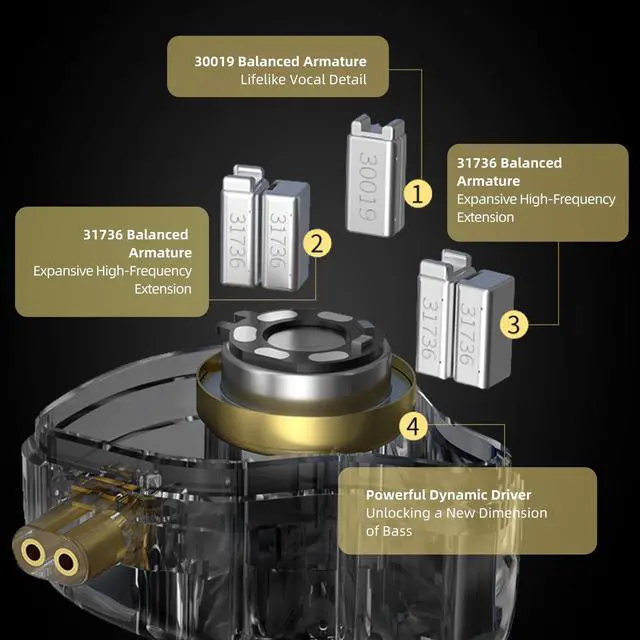 30019 Balanced Armature
Lifelike Vocal Detail

30019

1

31736 Balanced Armature
Expansive High-Frequency Extension

31736 31736

2

31736 Balanced Armature
Expansive High-Frequency Extension

31736 31736

3

4

Powerful Dynamic Driver
Unlocking a New Dimension of Bass