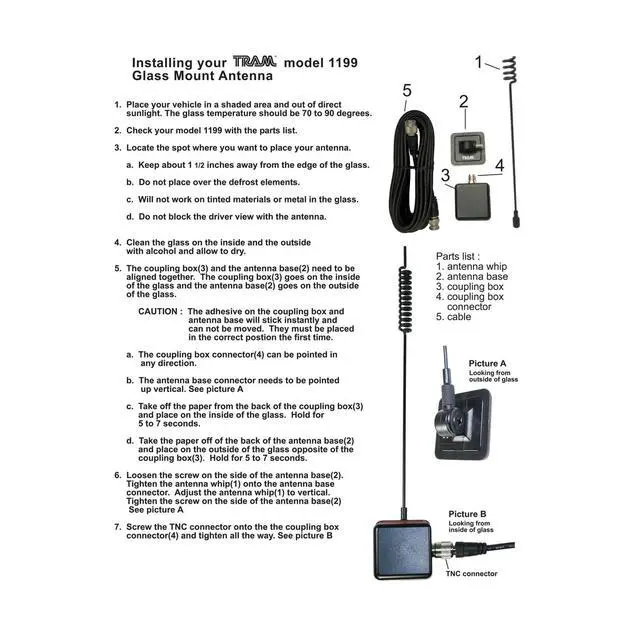 Installing your TRAM model 1199
Glass Mount Antenna

1. Place your vehicle in a shaded area and out of direct sunlight. The glass temperature should be 70 to 90 degrees.

2. Check your model 1199 with the parts list.

3. Locate the spot where you want to place your antenna.

a. Keep about 1 1/2 inches away from the edge of the glass.

b. Do not place over the defrost elements.

c. Will not work on tinted materials or metal in the glass.

d. Do not block the driver view with the antenna.

4. Clean the glass on the inside and the outside with alcohol and allow to dry.

5. The coupling box(3) and the antenna base(2) need to be aligned together. The coupling box(3) goes on the inside of the glass and the antenna base(2) goes on the outside of the glass.

CAUTION : The adhesive on the coupling box and antenna base will stick instantly and can not be moved. They must be placed in the correct postion the first time.

a. The coupling box connector(4) can be pointed in any direction.

b. The antenna base connector needs to be pointed up vertical. See picture A

c. Take off the paper from the back of the coupling box(3) and place on the inside of the glass. Hold for 5 to 7 seconds.

d. Take the paper off of the back of the antenna base(2) and place on the outside of the glass opposite of the coupling box(3). Hold for 5 to 7 seconds.

6. Loosen the screw on the side of the antenna base(2). Tighten the antenna whip(1) onto the antenna base connector. Adjust the antenna whip(1) to vertical. Tighten the screw on the side of the antenna base(2) See picture A

7. Screw the TNC connector onto the the coupling box connector(4) and tighten all the way. See picture B

1
5
2
TRAM
3
4

Parts list :
1. antenna whip
2. antenna base
3. coupling box
4. coupling box connector
5. cable

Picture A
Looking from outside of glass

Picture B
Looking from inside of glass

TNC connector