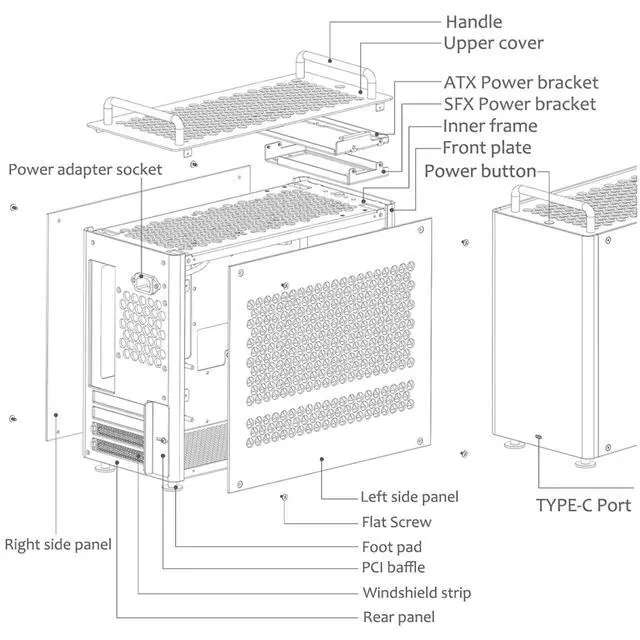 Handle
Upper cover
ATX Power bracket
SFX Power bracket
Inner frame
Front plate
Power button
Power adapter socket
Left side panel
Flat Screw
Foot pad
PCI baffle
Windshield strip
Rear panel
Right side panel
TYPE-C Port