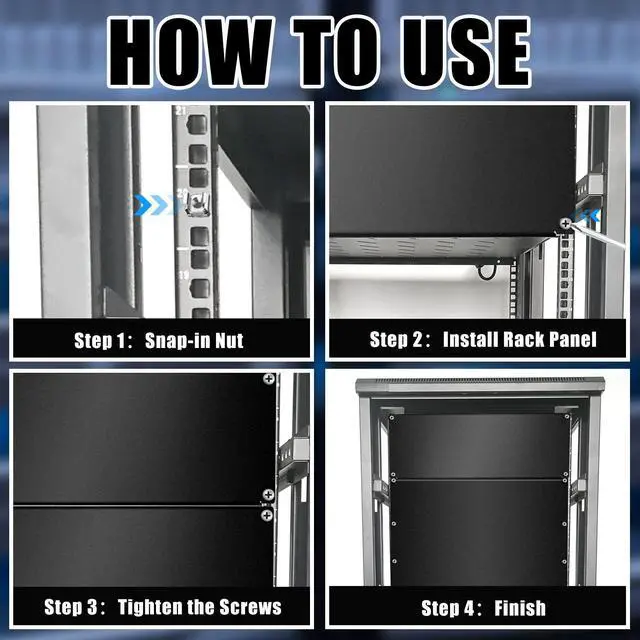 HOW TO USE

21

20

19

Step 1: Snap-in Nut

Step 2: Install Rack Panel

Step 3: Tighten the Screws

Step 4: Finish