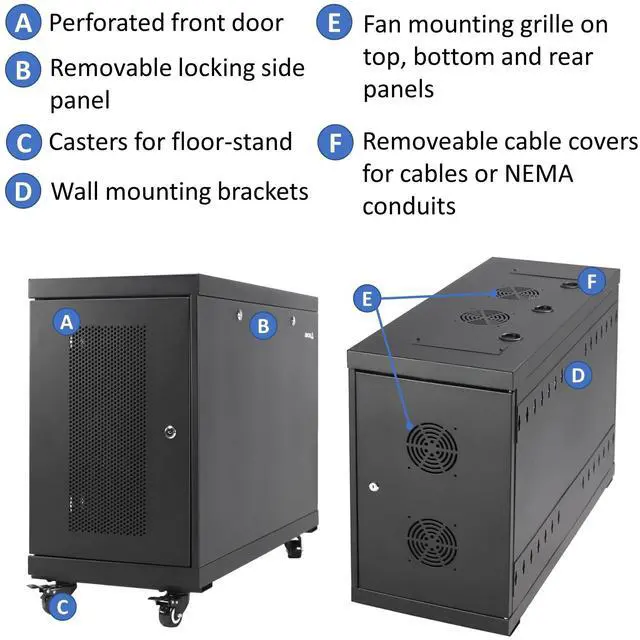 A Perforated front door

B Removable locking side panel

C Casters for floor-stand

D Wall mounting brackets

E Fan mounting grille on top, bottom and rear panels

F Removeable cable covers for cables or NEMA conduits

A

B

C

E

F

D