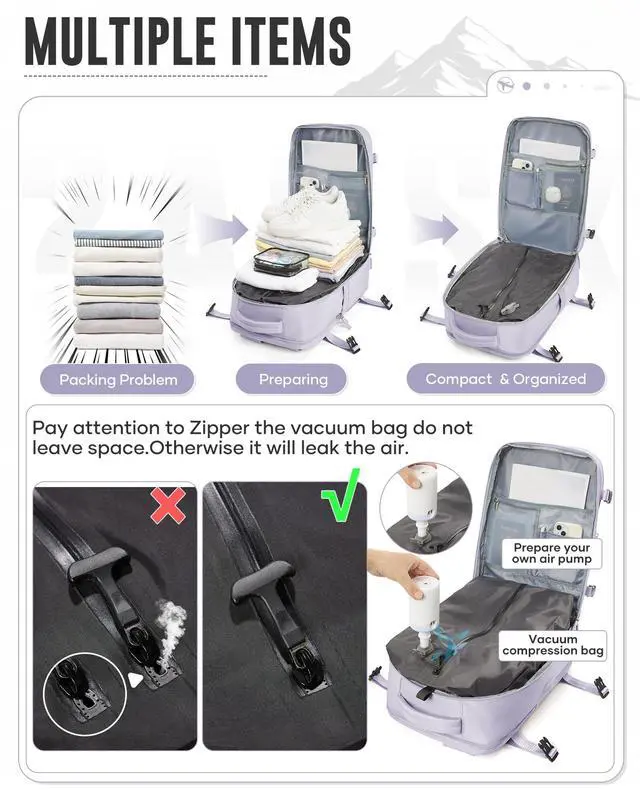 MULTIPLE ITEMS

Packing Problem

Preparing

Compact & Organized

Pay attention to Zipper the vacuum bag do not leave space.Otherwise it will leak the air.

Prepare your own air pump

Vacuum compression bag