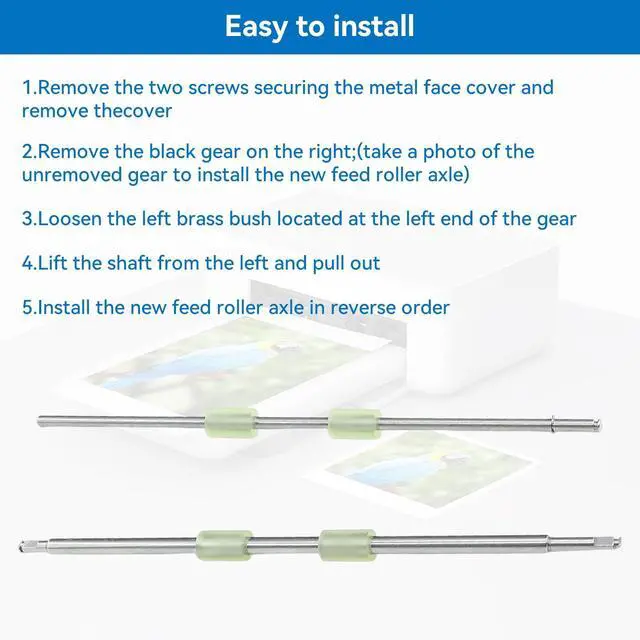 Easy to install

1.Remove the two screws securing the metal face cover and remove thecover

2.Remove the black gear on the right;(take a photo of the unremoved gear to install the new feed roller axle)

3.Loosen the left brass bush located at the left end of the gear

4.Lift the shaft from the left and pull out

5.Install the new feed roller axle in reverse order