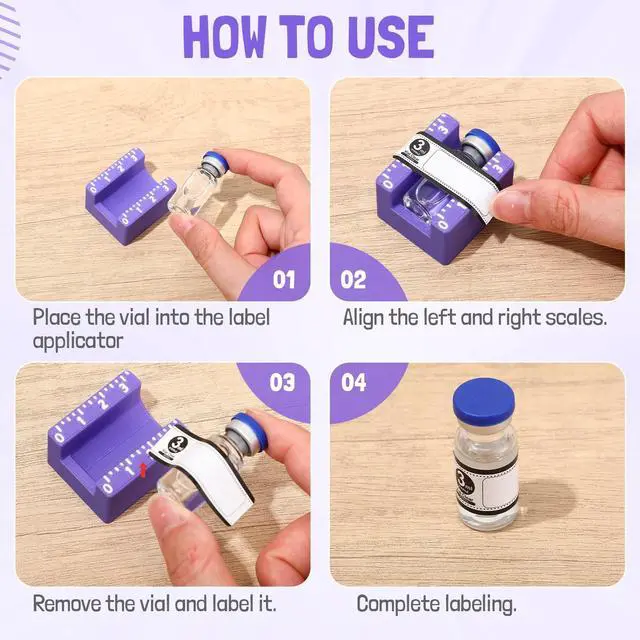 HOW TO USE

01

Place the vial into the label applicator

02

Align the left and right scales.

03

Remove the vial and label it.

04

Complete labeling.