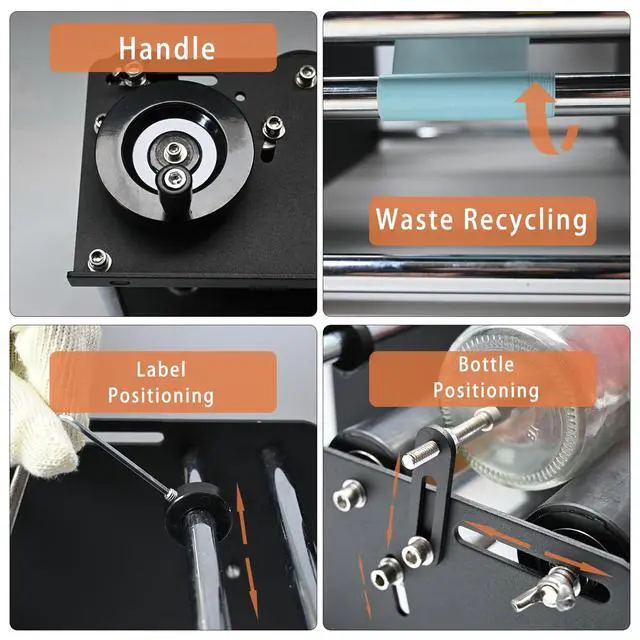 Handle

Waste Recycling

Label Positioning

Bottle Positioning