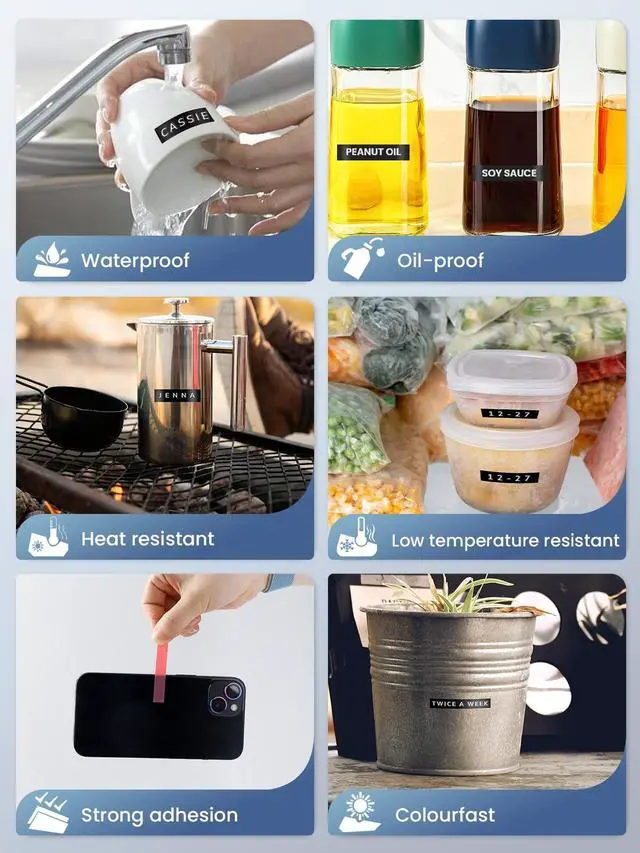 CASSIE

Waterproof

PEANUT OIL

SOY SAUCE

Oil-proof

JENNA

Heat resistant

12-27

12-27

Low temperature resistant

Strong adhesion

TWICE A WEEK

Colourfast