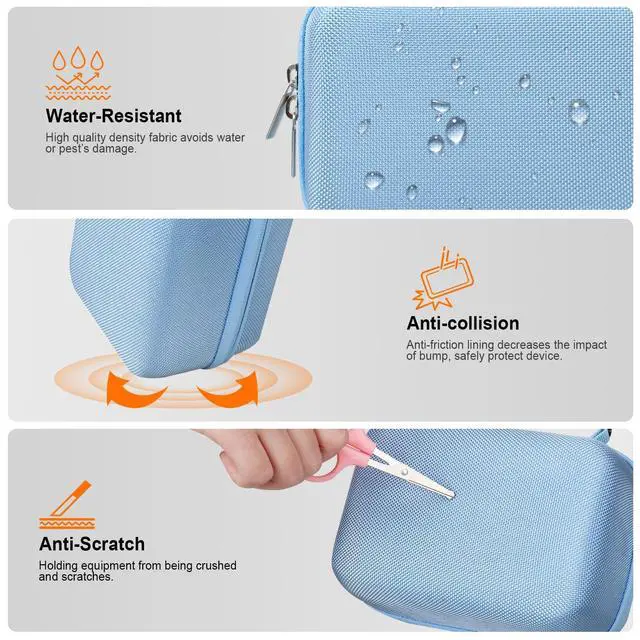 Water-Resistant

High quality density fabric avoids water or pest's damage.

Anti-collision

Anti-friction lining decreases the impact of bump, safely protect device.

Anti-Scratch

Holding equipment from being crushed and scratches.