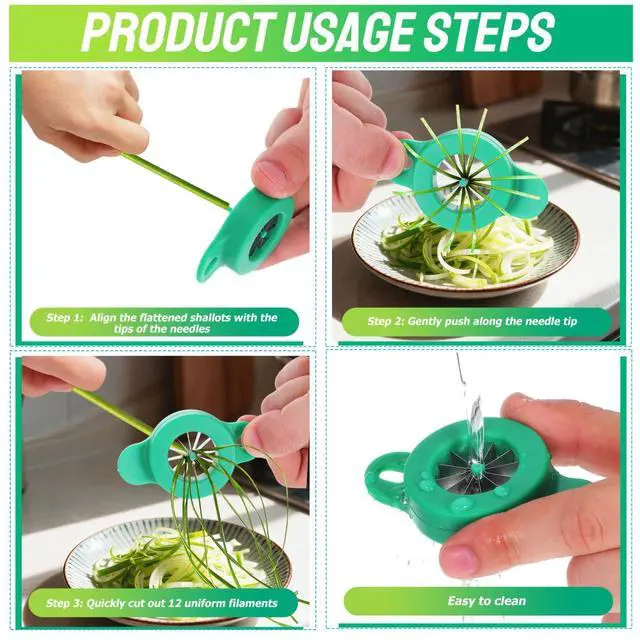 PRODUCT USAGE STEPS

Step 1: Align the flattened shallots with the tips of the needles

Step 2: Gently push along the needle tip

Step 3: Quickly cut out 12 uniform filaments

Easy to clean