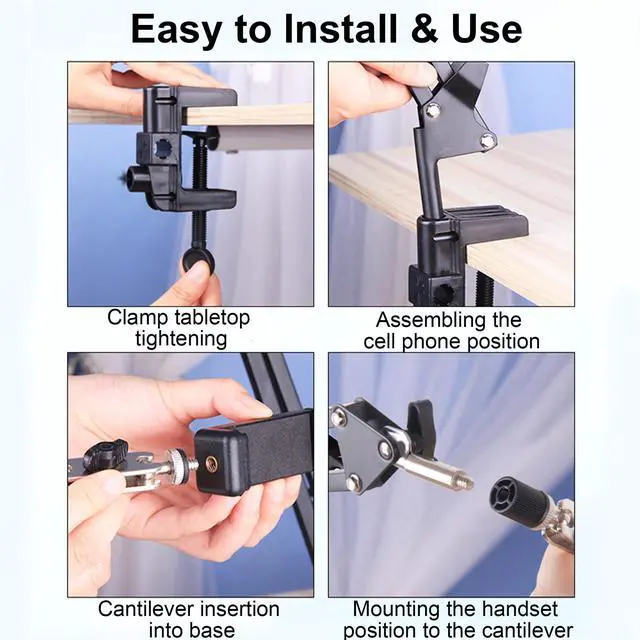 Easy to Install & Use

Clamp tabletop tightening

Assembling the cell phone position

Cantilever insertion into base

Mounting the handset position to the cantilever