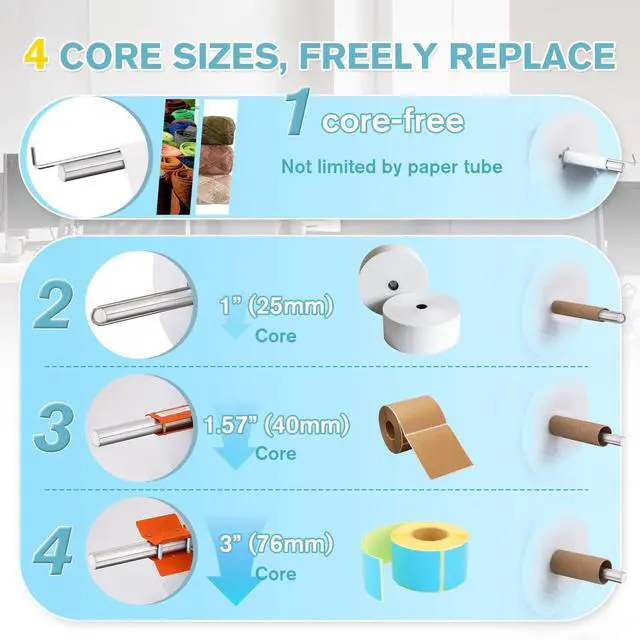 4 CORE SIZES, FREELY REPLACE

1 core-free

Not limited by paper tube

2 1" (25mm) Core

3 1.57" (40mm) Core

4 3" (76mm) Core