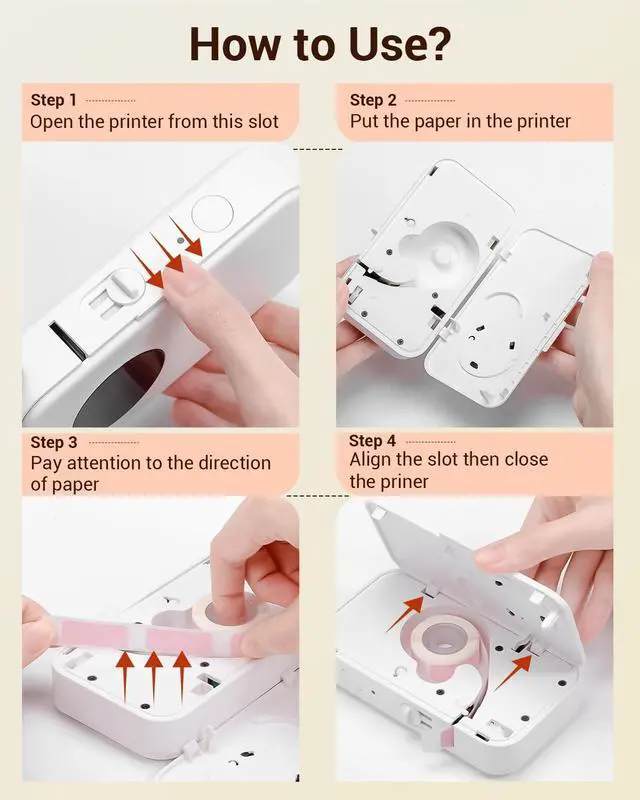 How to Use?

Step 1
Open the printer from this slot

Step 2
Put the paper in the printer

Step 3
Pay attention to the direction of paper

Step 4
Align the slot then close the priner