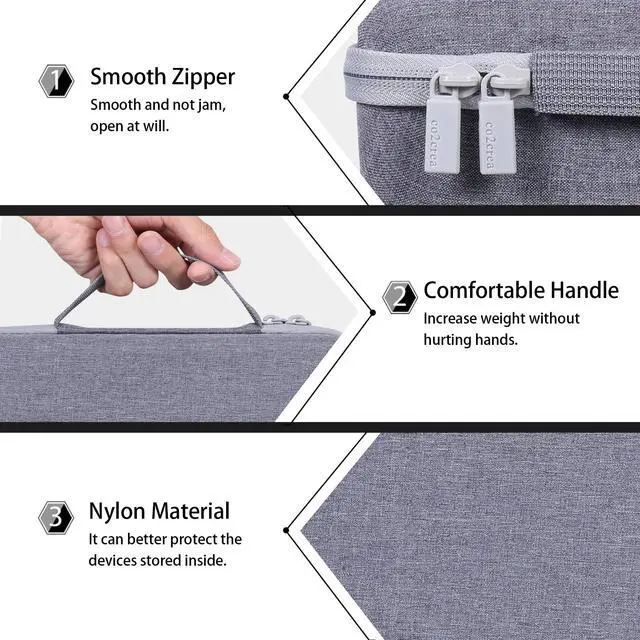 1 Smooth Zipper
Smooth and not jam, open at will.

co2crea co2crea

2 Comfortable Handle
Increase weight without hurting hands.

3 Nylon Material
It can better protect the devices stored inside.